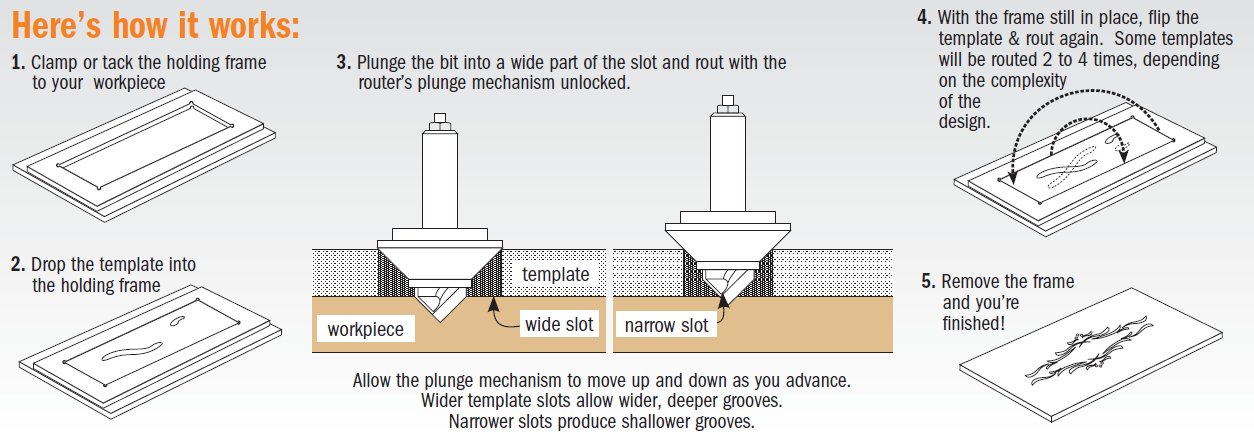 Here's how it works:

1. Clamp or tack the holding frame to your workpiece

2. Drop the template into the holding frame

3. Plunge the bit into a wide part of the slot and rout with the router's plunge mechanism unlocked.

template

workpiece

wide slot

narrow slot

Allow the plunge mechanism to move up and down as you advance. Wider template slots allow wider, deeper grooves. Narrower slots produce shallower grooves.

4. With the frame still in place, flip the template & rout again. Some templates will be routed 2 to 4 times, depending on the complexity of the design.

5. Remove the frame and you're finished!